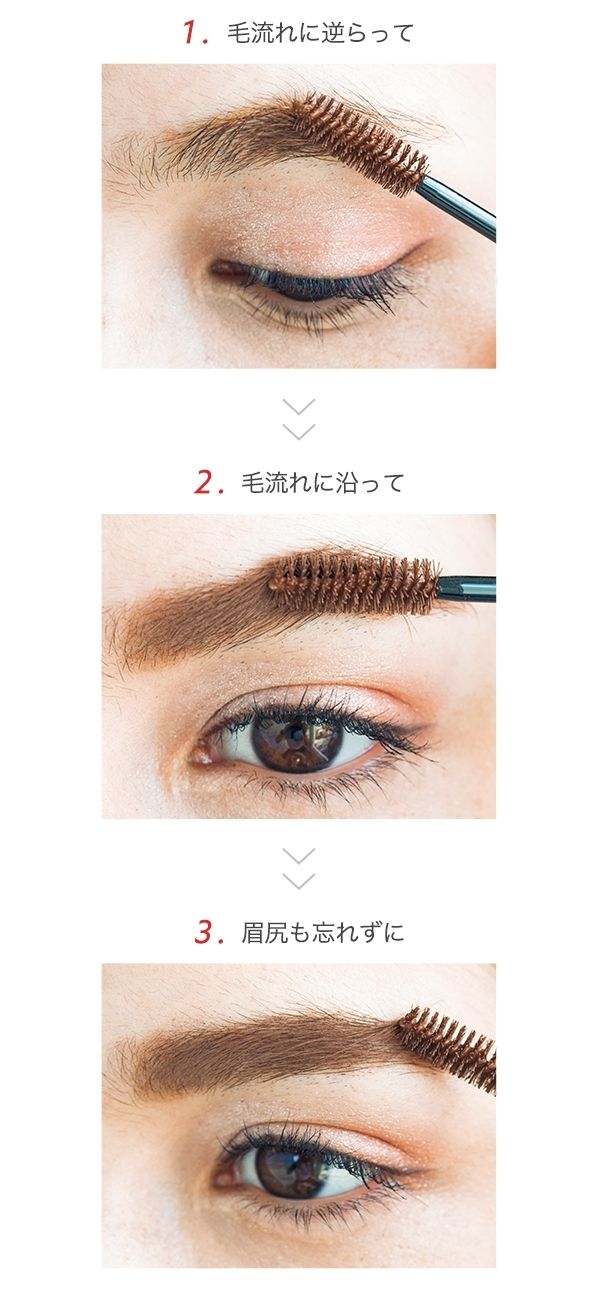 1. 毛流れに逆らって

2. 毛流れに沿って

3. 眉尻も忘れずに