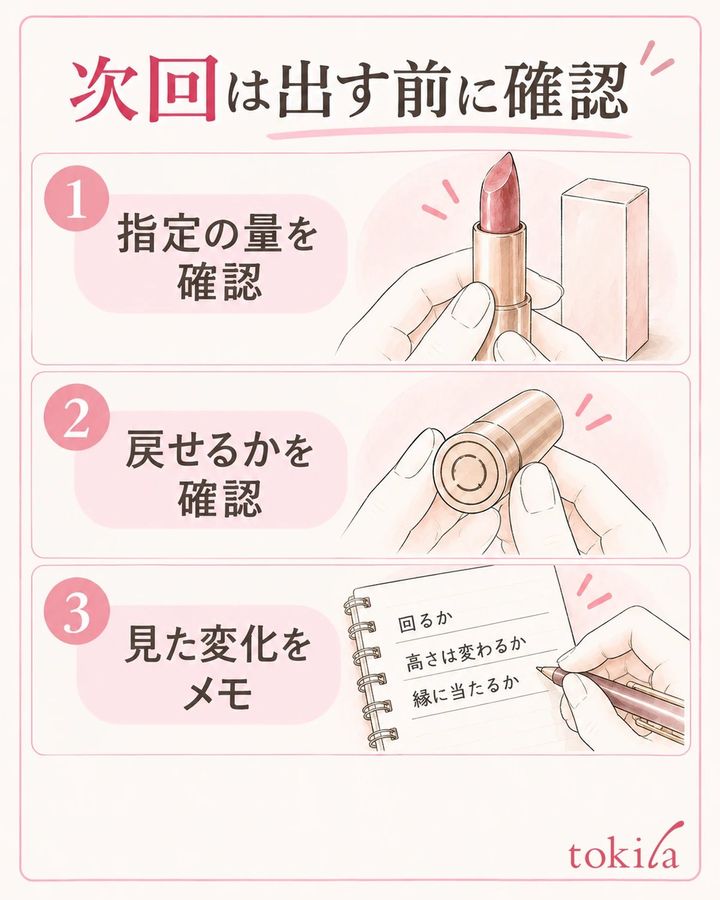 次回は出す前に確認

1
指定の量を
確認

2
戻せるかを
確認

3
見た変化を
メモ

回るか
高さは変わるか
縁に当たるか

tokila