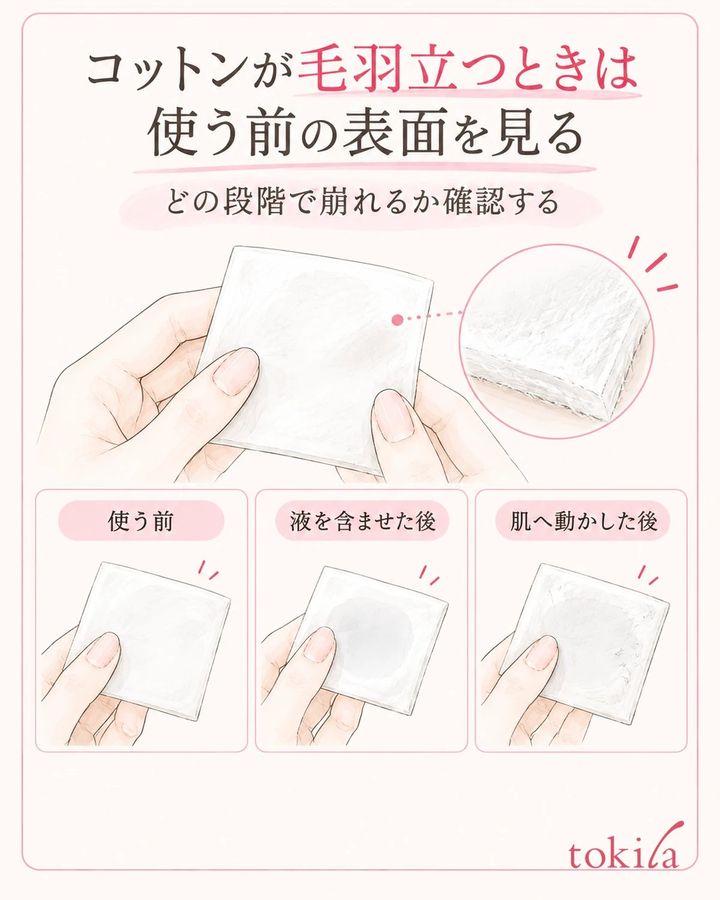 コットンが毛羽立つときは
使う前の表面を見る

どの段階で崩れるか確認する

使う前

液を含ませた後

肌へ動かした後

tokila