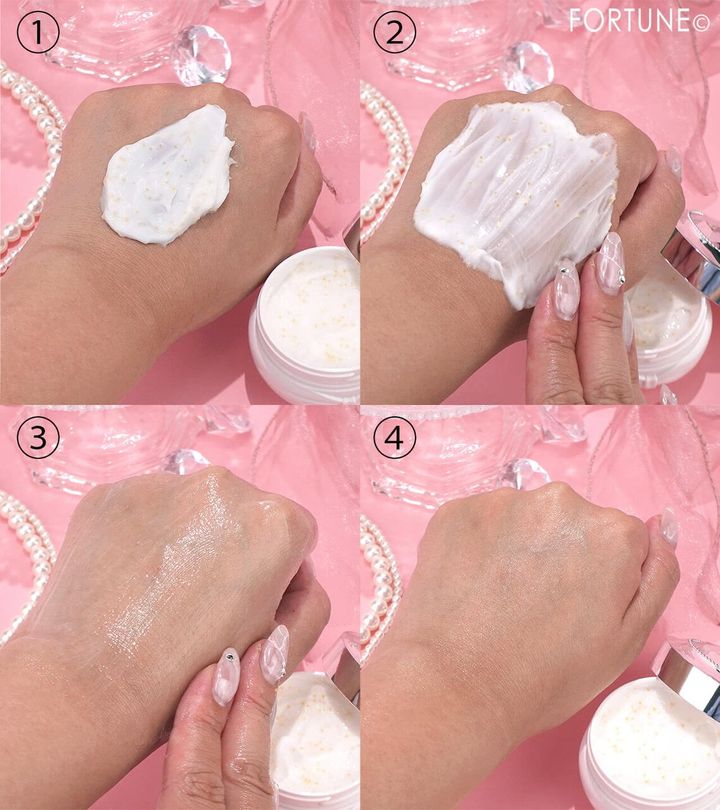 1

2

FORTUNE©

3

4