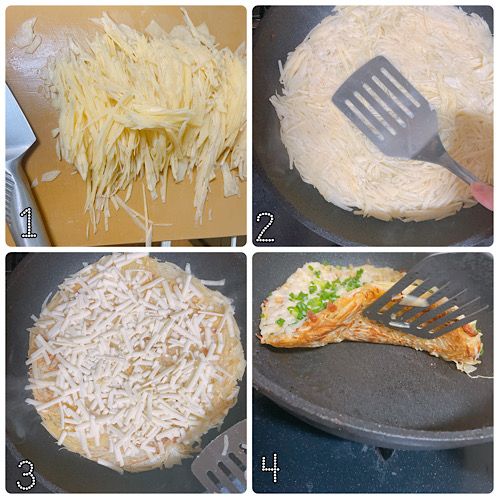 1

2

3

4