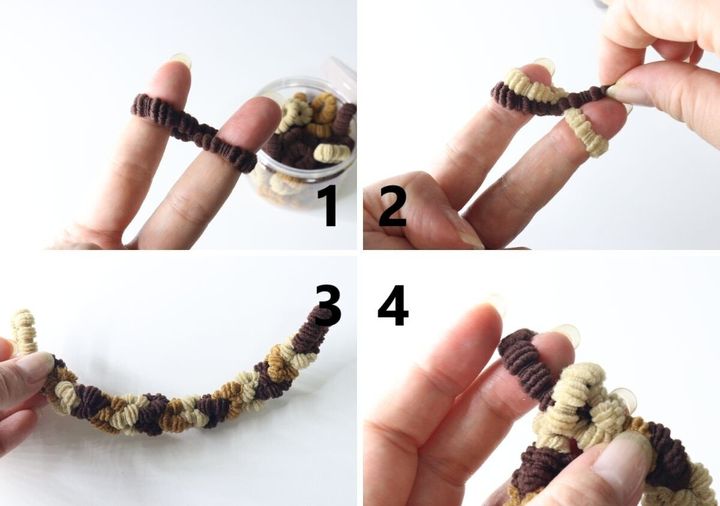 1
2
3
4