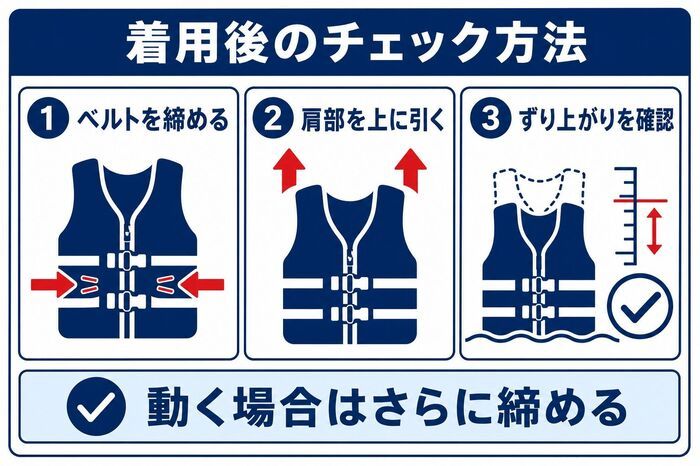 着用後のチェック方法

1 ベルトを締める

2 肩部を上に引く

3 ずり上がりを確認

動く場合はさらに締める