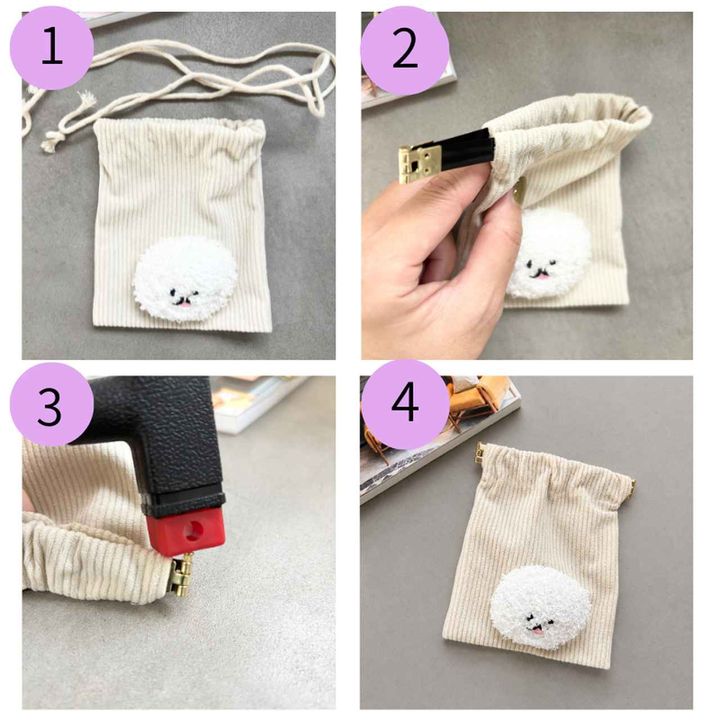 1

2

3

4