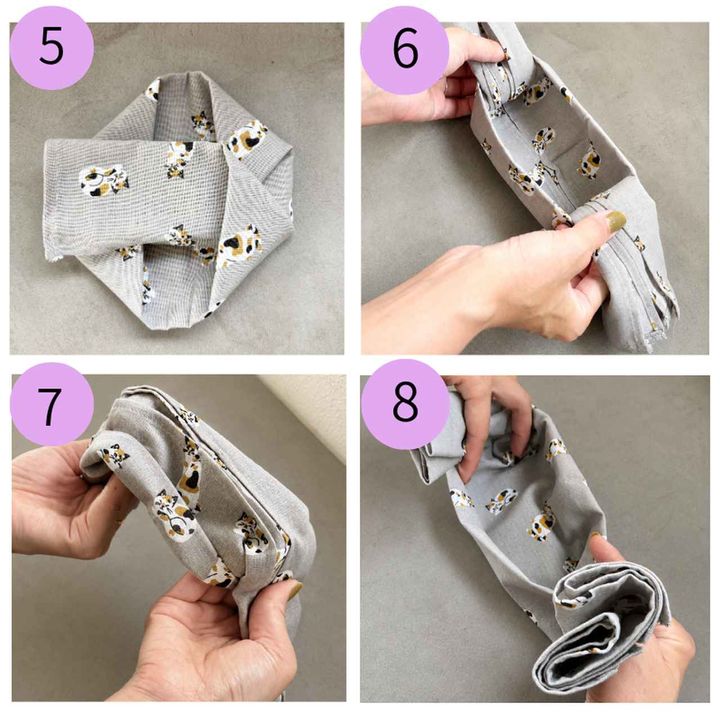 5

6

7

8