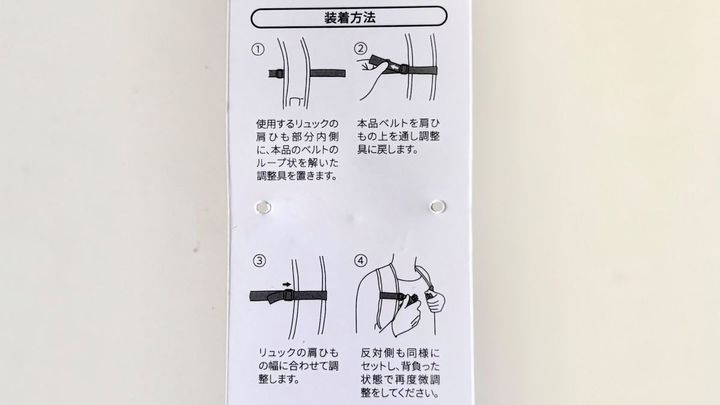 装着方法

①

使用するリュックの肩ひも部分内側に、本品のベルトのループ状を解いた調整具を置きます。

②

本品ベルトを肩ひもの上を通し調整具に戻します。

③

リュックの肩ひもの幅に合わせて調整します。

④

反対側も同様にセットし、背負った状態で再度微調整をしてください。