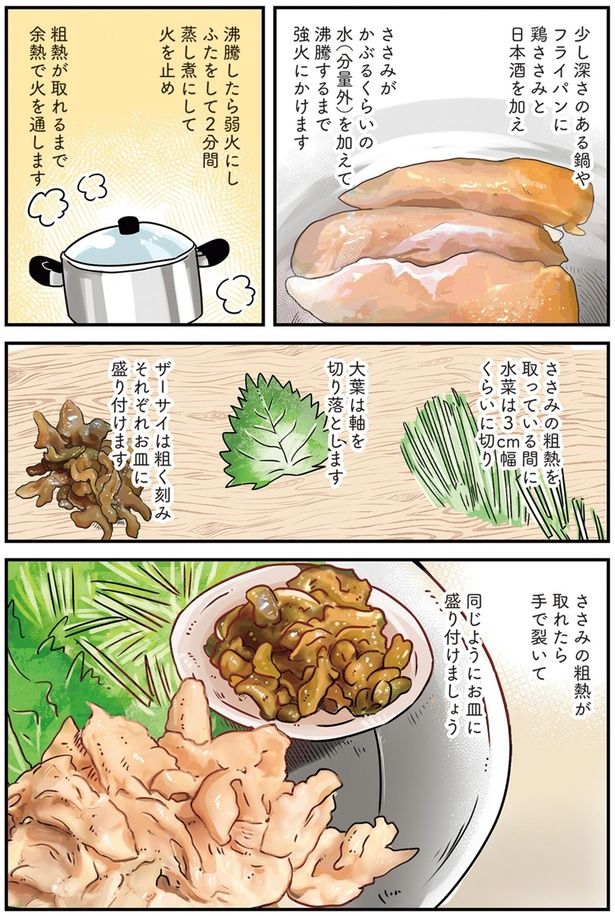 少し深さのある鍋やフライパンに鶏ささみと日本酒を加え

ささみがかぶるくらいの水(分量外)を加えて沸騰するまで強火にかけます

沸騰したら弱火にしふたをして2分間蒸し煮にして火を止め

粗熱が取れるまで余熱で火を通します

ささみの粗熱を取っている間に水菜は3cm幅くらいに切り

大葉は軸を切り落とします

ザーサイは粗く刻みそれぞれお皿に盛り付けます

ささみの粗熱が取れたら手で裂いて

同じようにお皿に盛り付けましょう