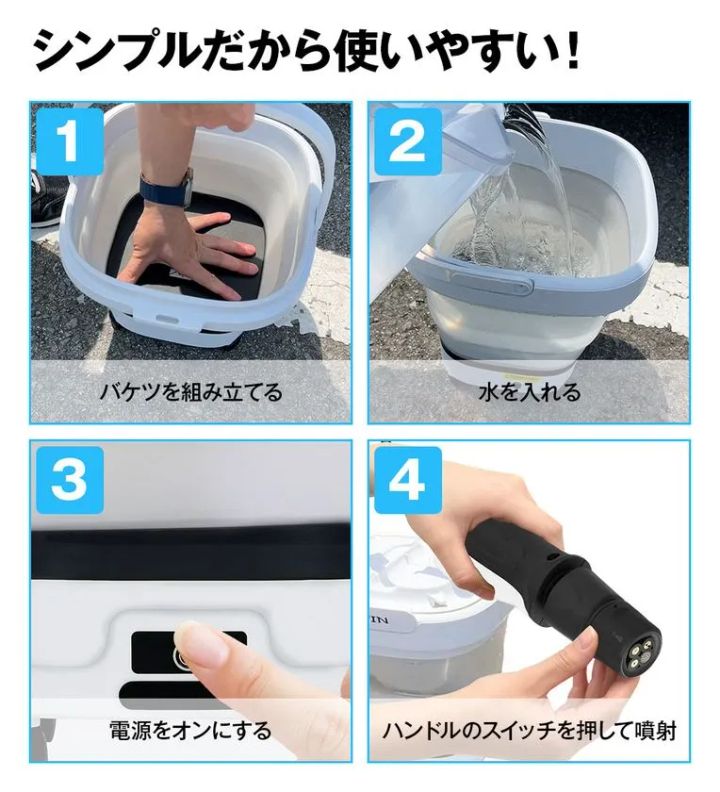 シンプルだから使いやすい！

1
バケツを組み立てる

2
水を入れる

3
電源をオンにする

4
ハンドルのスイッチを押して噴射