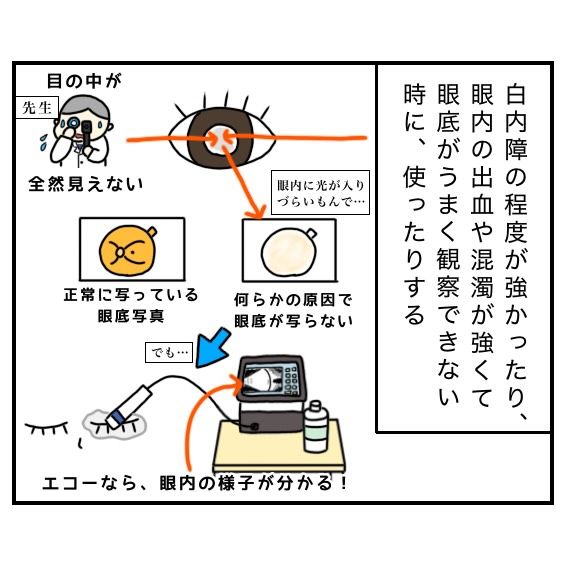 白内障の程度が強かったり、眼内の出血や混濁が強くて眼底がうまく観察できない時に、使ったりする

目の中が

先生

全然見えない

眼内に光が入りづらいもんで…

正常に写っている眼底写真

何らかの原因で眼底が写らない

でも…

エコーなら、眼内の様子が分かる！