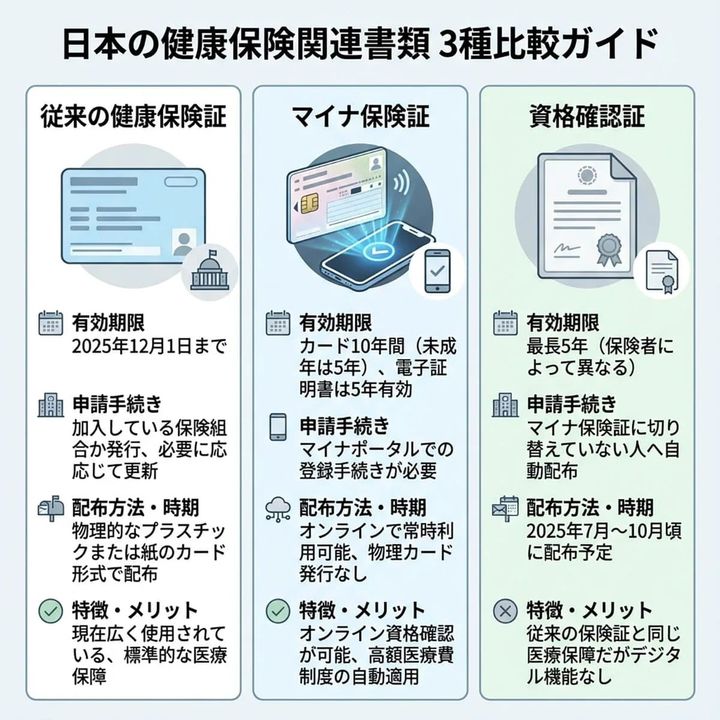 日本の健康保険関連書類 3種比較ガイド

従来の健康保険証

有効期限
2025年12月1日まで

申請手続き
加入している保険組合か発行、必要に応応じて更新

配布方法・時期
物理的なプラスチックまたは紙のカード形式で配布

特徴・メリット
現在広く使用されている、標準的な医療保障

マイナ保険証

有効期限
カード10年間（未成年は5年）、電子証明書は5年有効

申請手続き
マイナポータルでの登録手続きが必要

配布方法・時期
オンラインで常時利用可能、物理カード発行なし

特徴・メリット
オンライン資格確認が可能、高額医療費制度の自動適用

資格確認証

有効期限
最長5年（保険者によって異なる）

申請手続き
マイナ保険証に切り替えていない人へ自動配布

配布方法・時期
2025年7月～10月頃に配布予定

特徴・メリット
従来の保険証と同じ医療保障だがデジタル機能なし