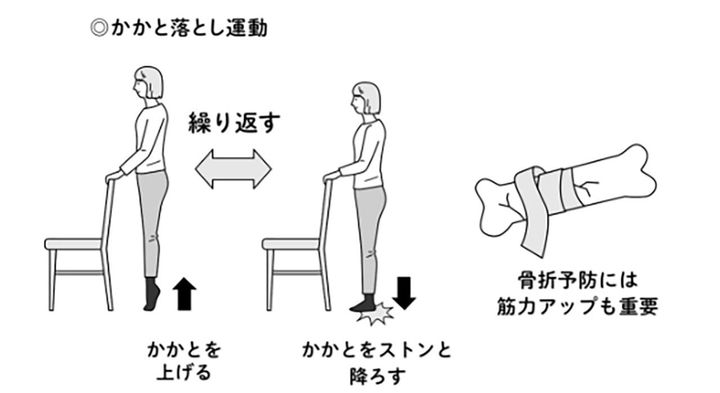 ◎かかと落とし運動

繰り返す

かかとを上げる

かかとをストンと降ろす

骨折予防には筋力アップも重要