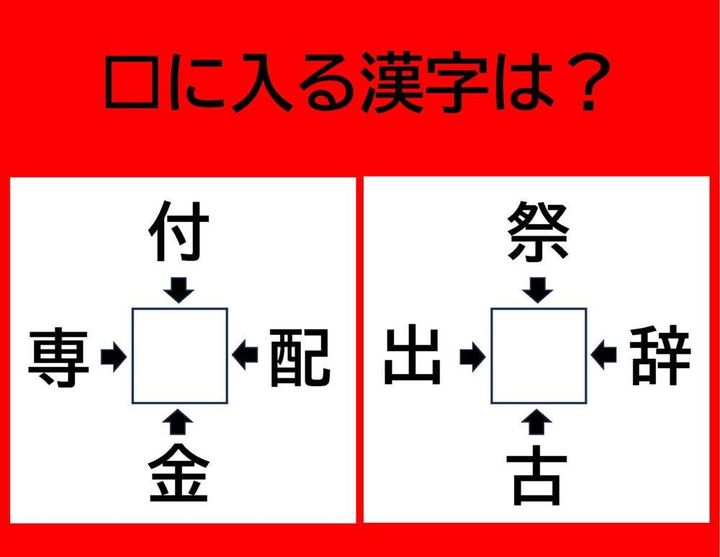 □に入る漢字は？

付
専
配
金

祭
出
辞
古