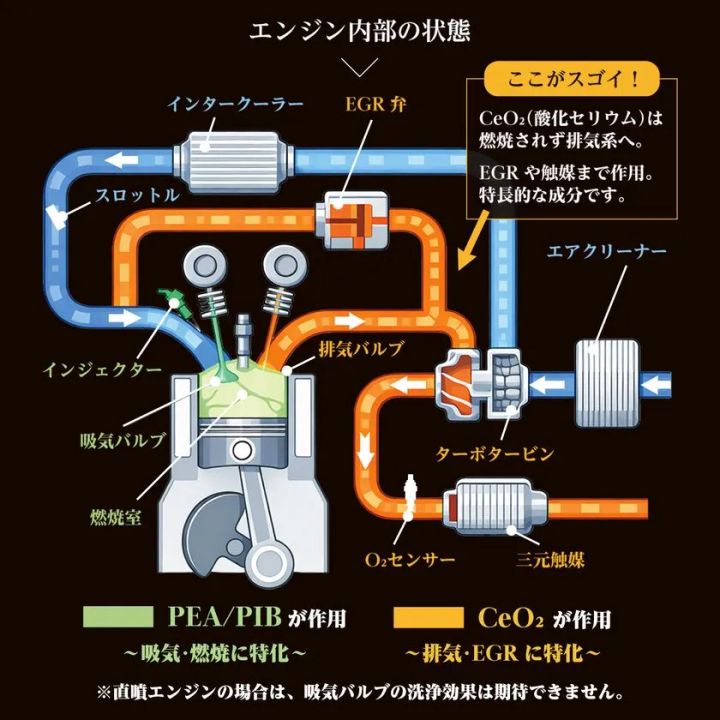 エンジン内部の状態

ここがスゴイ！

$CeO_2$（酸化セリウム）は燃焼されず排気系へ。

EGR や触媒まで作用。特長的な成分です。

インタークーラー

EGR 弁

スロットル

エアクリーナー

インジェクター

排気バルブ

吸気バルブ

ターボタービン

燃焼室

$O_2$センサー

三元触媒

PEA/PIB が作用
～吸気・燃焼に特化～

$CeO_2$ が作用
～排気・EGR に特化～

※直噴エンジンの場合は、吸気バルブの洗浄効果は期待できません。