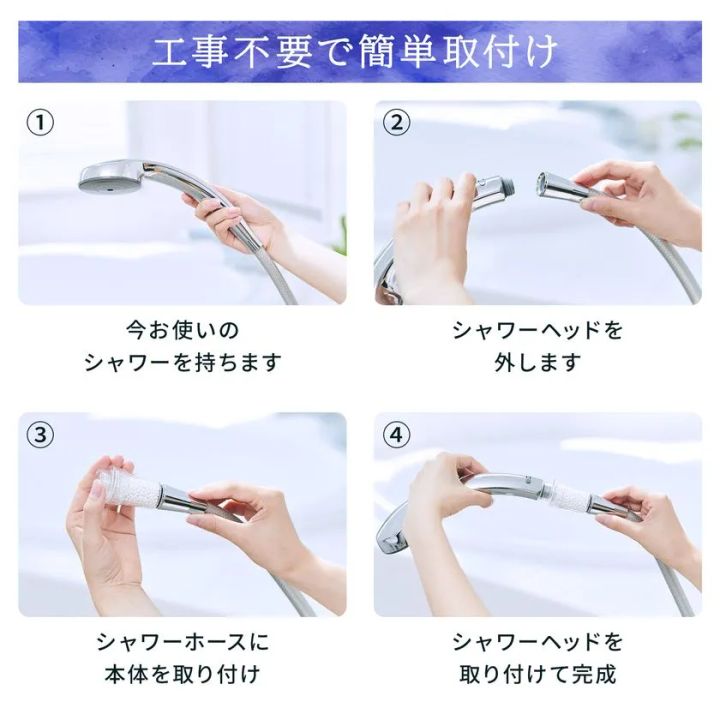 工事不要で簡単取付け

①

今お使いの
シャワーを持ちます

②

シャワーヘッドを
外します

③

シャワーホースに
本体を取り付け

④

シャワーヘッドを
取り付けて完成