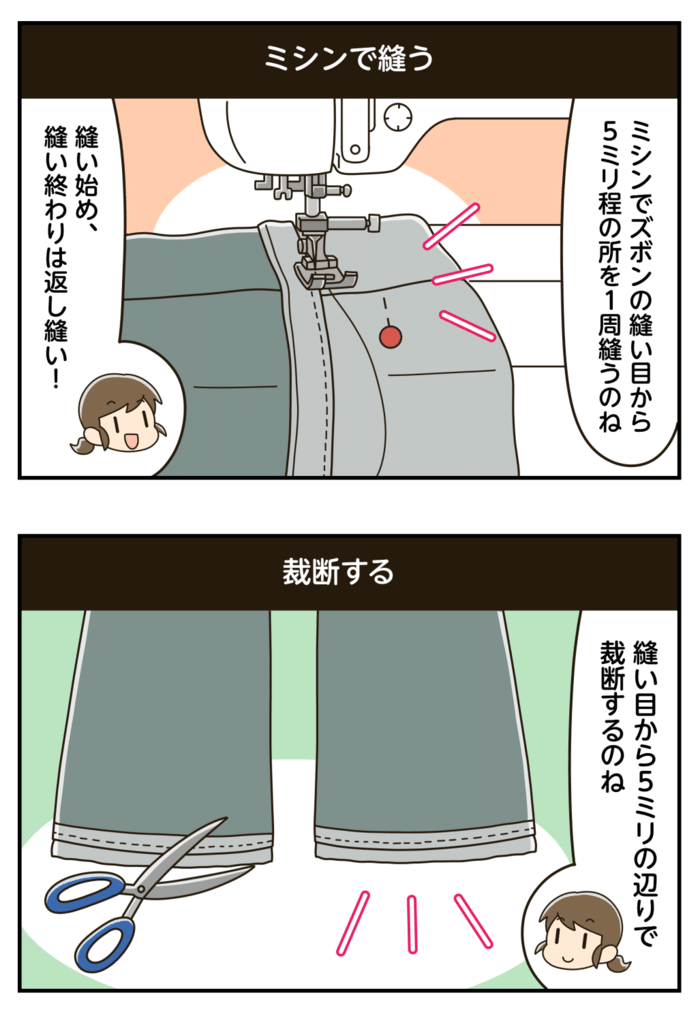 ミシンで縫う

ミシンでズボンの縫い目から5ミリ程の所を1周縫うのね

縫い始め、縫い終わりは返し縫い!

裁断する

縫い目から5ミリの辺りで裁断するのね