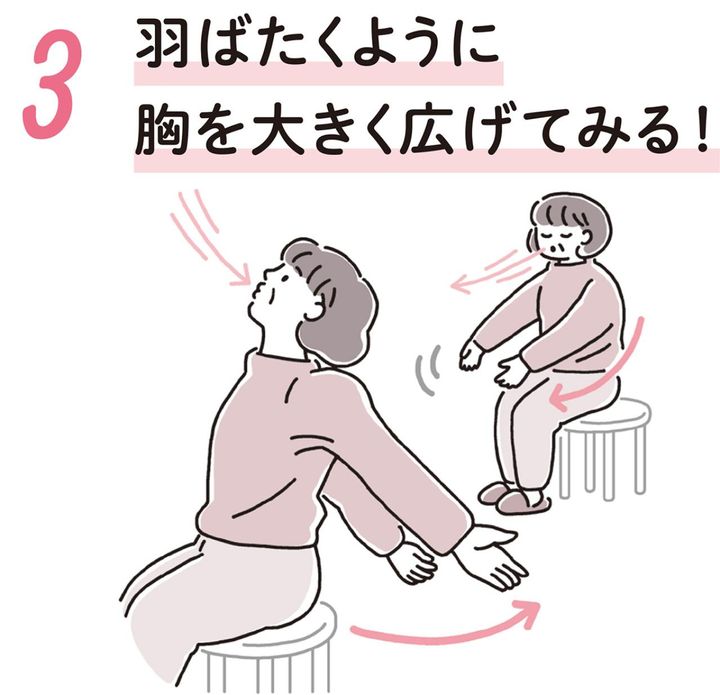 3 羽ばたくように
胸を大きく広げてみる！