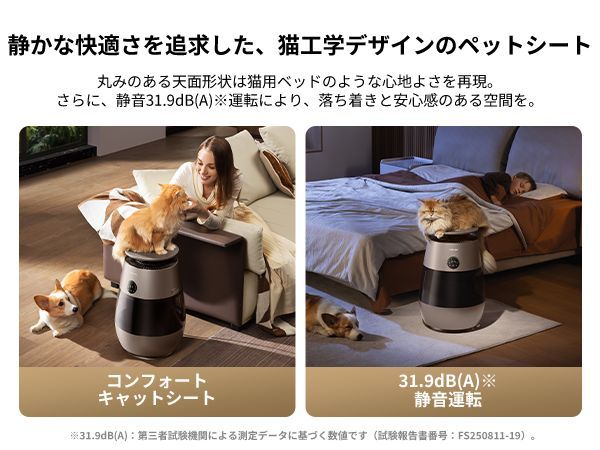 静かな快適さを追求した、猫工学デザインのペットシート

丸みのある天面形状は猫用ベッドのような心地よさを再現。
さらに、静音31.9dB(A)※運転により、落ち着きと安心感のある空間を。

コンフォート
キャットシート

31.9dB(A)※
静音運転

※31.9dB(A)：第三者試験機関による測定データに基づく数値です（試験報告書番号：FS250811-19）。