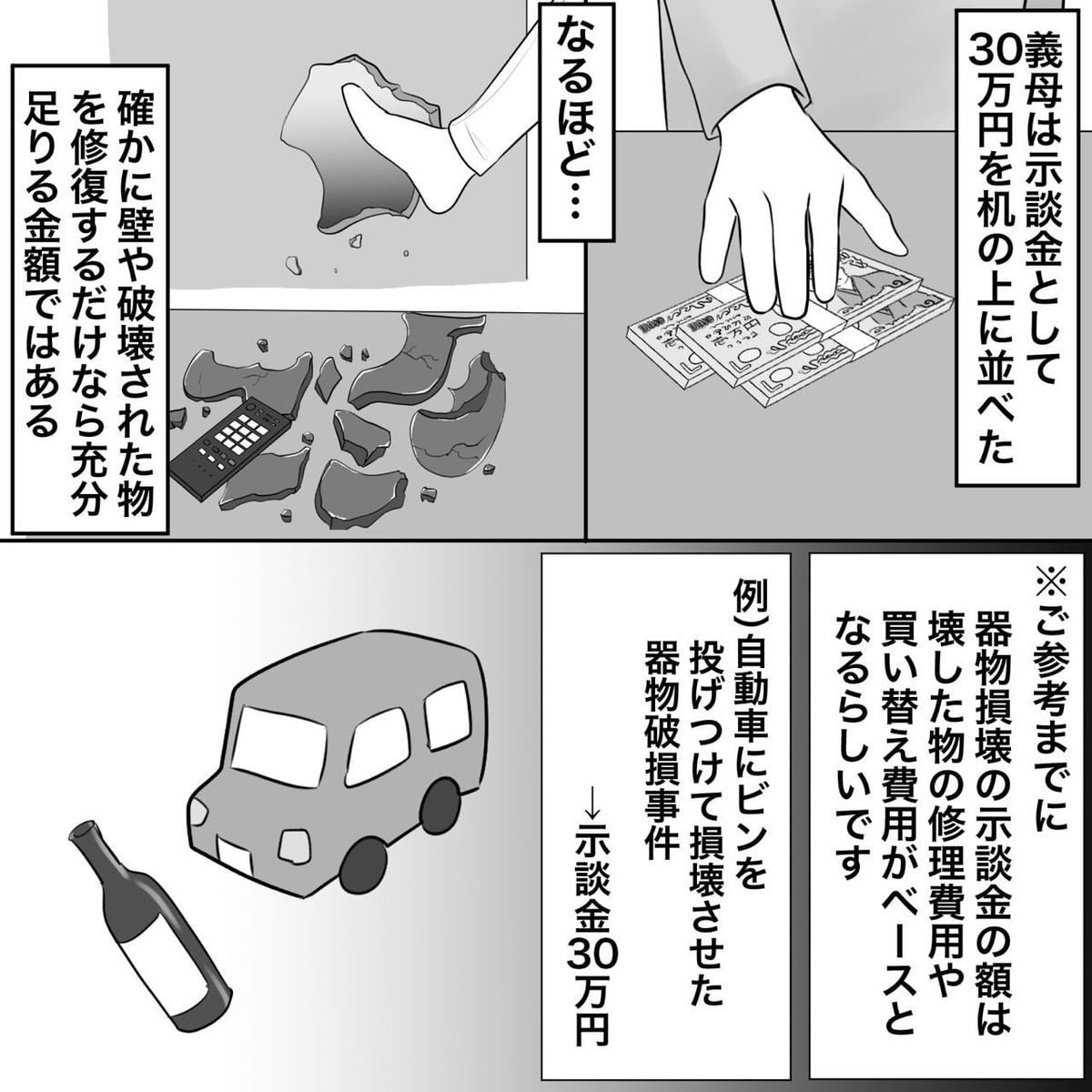 義母は示談金として30万円を机の上に並べた

なるほど…

確かに壁や破壊された物を修復するだけなら充分足りる金額ではある

※ご参考までに
器物損壊の示談金の額は壊した物の修理費用や買い替え費用がベースとなるらしいです

例)自動車にビンを投げつけて損壊させた器物破損事件
→示談金30万円