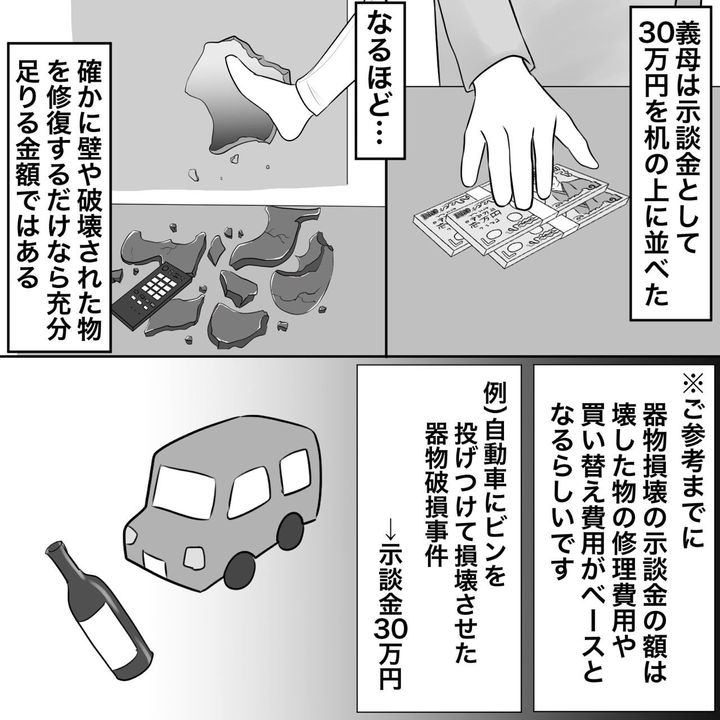 義母は示談金として30万円を机の上に並べた

なるほど…

確かに壁や破壊された物を修復するだけなら充分足りる金額ではある

※ご参考までに
器物損壊の示談金の額は壊した物の修理費用や買い替え費用がベースとなるらしいです

例)自動車にビンを投げつけて損壊させた器物破損事件
→示談金30万円