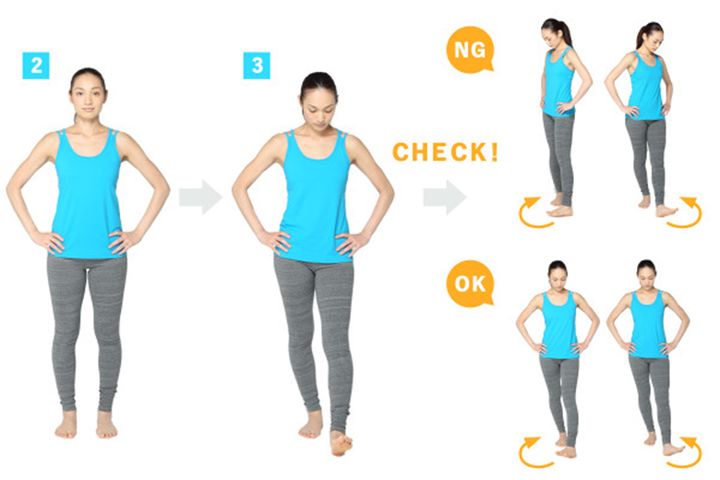 2

3

CHECK!

NG

OK