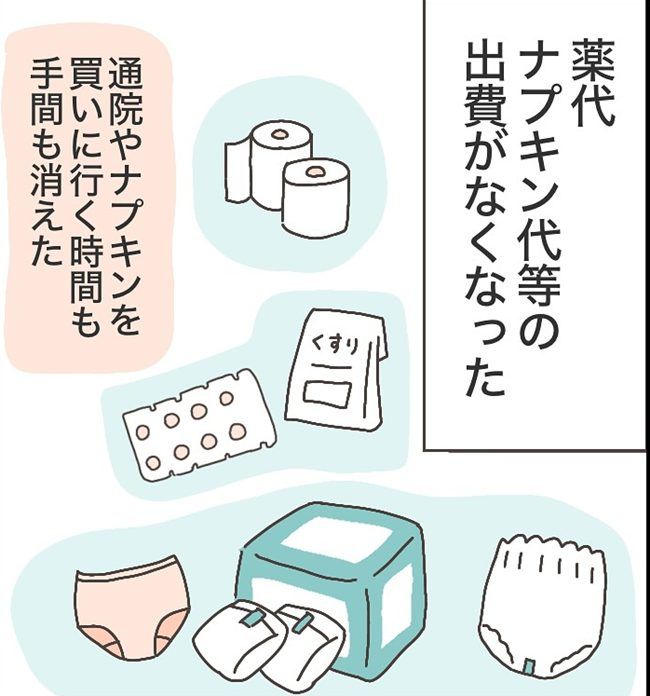 薬代
ナプキン代等の
出費がなくなった

通院やナプキンを
買いに行く時間も
手間も消えた

くすり