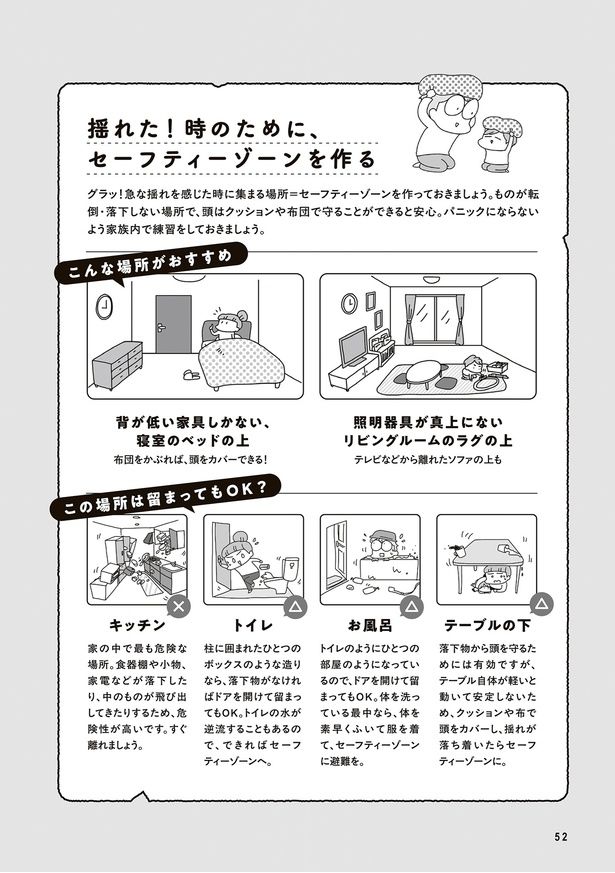 揺れた！時のために、
セーフティーゾーンを作る

グラッ！急な揺れを感じた時に集まる場所＝セーフティーゾーンを作っておきましょう。ものが転倒・落下しない場所で、頭はクッションや布団で守ることができると安心。パニックにならないよう家族内で練習をしておきましょう。

こんな場所がおすすめ

背が低い家具しかない、
寝室のベッドの上
布団をかぶれば、頭をカバーできる！

照明器具が真上にない
リビングルームのラグの上
テレビなどから離れたソファの上も

この場所は留まってもOK？

キッチン ×
家の中で最も危険な場所。食器棚や小物、家電などが落下したり、中のものが飛び出してきたりするため、危険性が高いです。すぐ離れましょう。

トイレ △
柱に囲まれたひとつのボックスのような造りなら、落下物がなければドアを開けて留まってもOK。トイレの水が逆流することもあるので、できればセーフティーゾーンへ。

お風呂 △
トイレのようにひとつの部屋のようになっているので、ドアを開けて留まってもOK。体を洗っている最中なら、体を素早くふいて服を着て、セーフティーゾーンに避難を。

テーブルの下 △
落下物から頭を守るためには有効ですが、テーブル自体が軽いと動いて安定しないため、クッションや布で頭をカバーし、揺れが落ち着いたらセーフティーゾーンに。

52