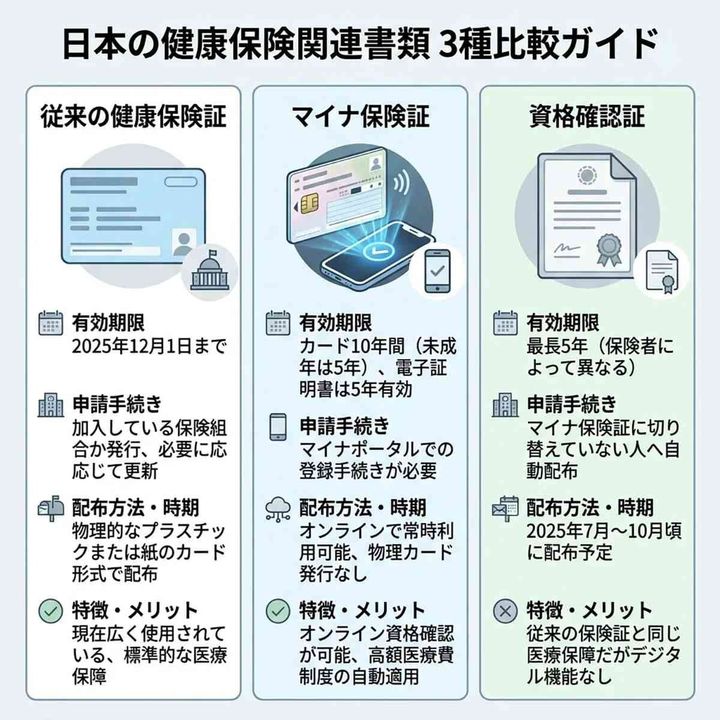 日本の健康保険関連書類 3種比較ガイド

従来の健康保険証

有効期限
2025年12月1日まで

申請手続き
加入している保険組合か発行、必要に応応じて更新

配布方法・時期
物理的なプラスチックまたは紙のカード形式で配布

特徴・メリット
現在広く使用されている、標準的な医療保障

マイナ保険証

有効期限
カード10年間（未成年は5年）、電子証明書は5年有効

申請手続き
マイナポータルでの登録手続きが必要

配布方法・時期
オンラインで常時利用可能、物理カード発行なし

特徴・メリット
オンライン資格確認が可能、高額医療費制度の自動適用

資格確認証

有効期限
最長5年（保険者によって異なる）

申請手続き
マイナ保険証に切り替えていない人へ自動配布

配布方法・時期
2025年7月～10月頃に配布予定

特徴・メリット
従来の保険証と同じ医療保障だがデジタル機能なし