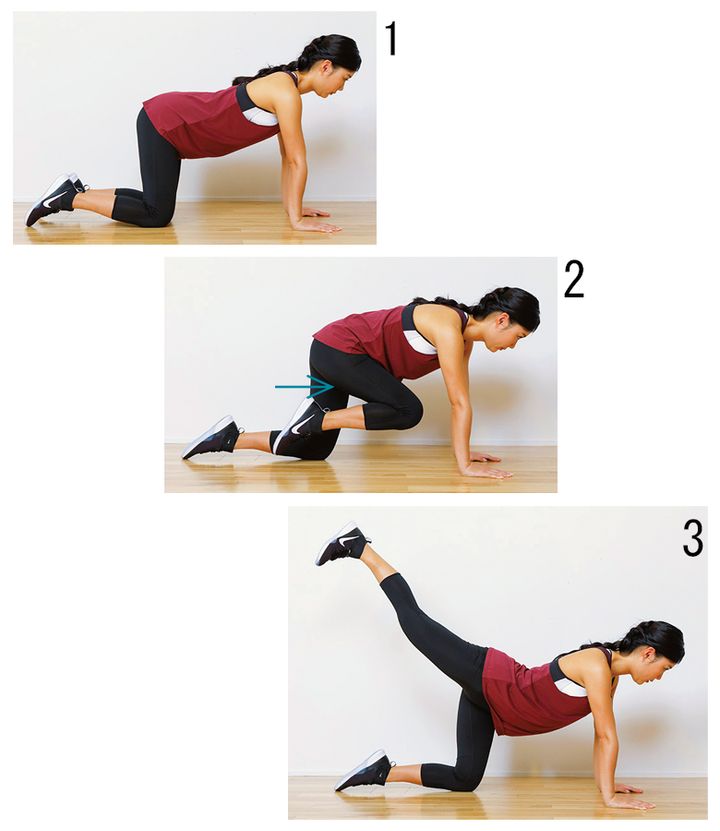 1

2

3