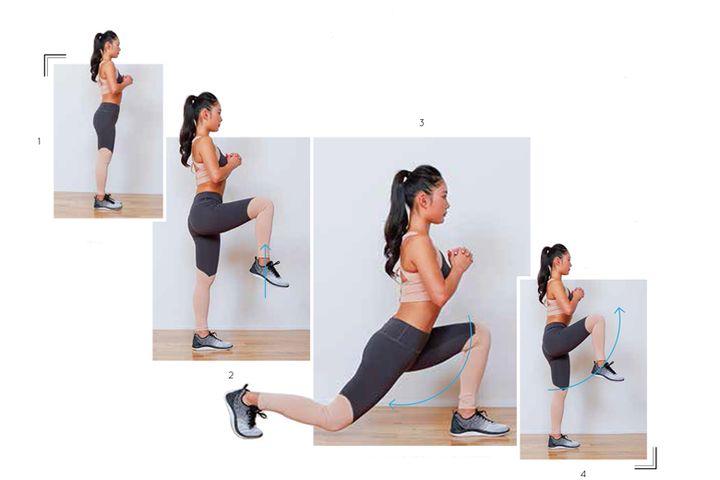 1

2

3

4