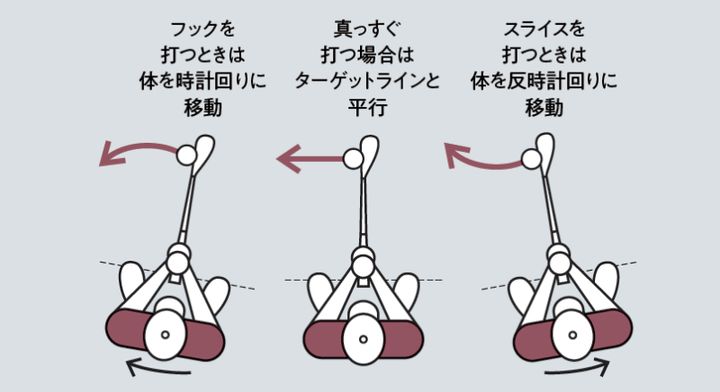 フックを
打つときは
体を時計回りに
移動

真っすぐ
打つ場合は
ターゲットラインと
平行

スライスを
打つときは
体を反時計回りに
移動