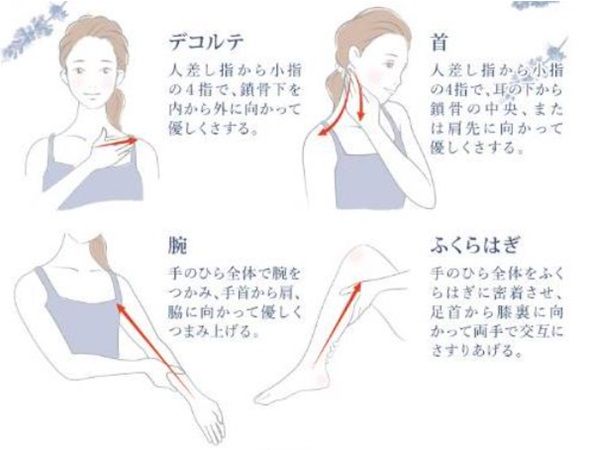 デコルテ

人差し指から小指の4指で、鎖骨下を内から外に向かって優しくさする。

首

人差し指から小指の4指で、耳の下から鎖骨の中央、または肩先に向かって優しくさする。

腕

手のひら全体で腕をつかみ、手首から肩、脇に向かって優しくつまみ上げる。

ふくらはぎ

手のひら全体をふくらはぎに密着させ、足首から膝裏に向かって両手で交互にさすりあげる。