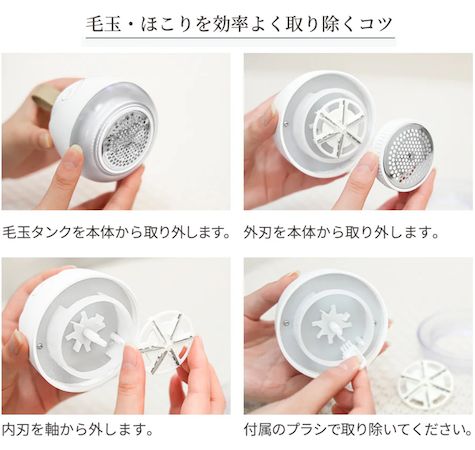 毛玉・ほこりを効率よく取り除くコツ

毛玉タンクを本体から取り外します。

外刃を本体から取り外します。

内刃を軸から外します。

付属のブラシで取り除いてください。