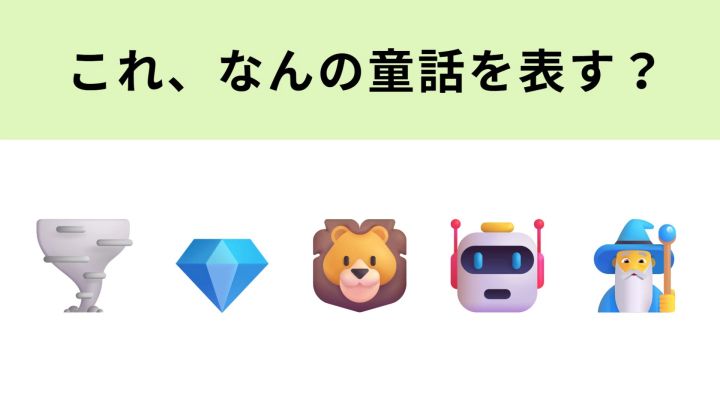 これ、なんの童話を表す？