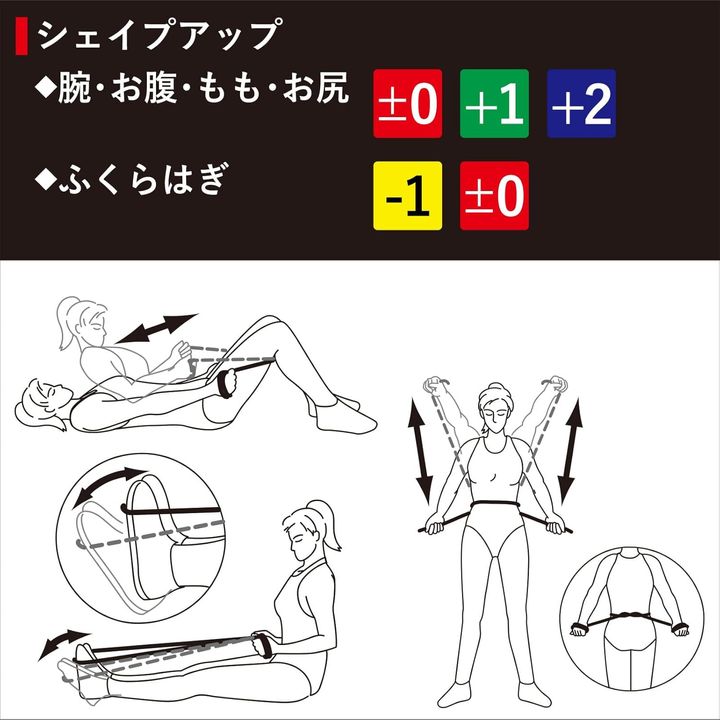 シェイプアップ

◆腕・お腹・もも・お尻 ±0 +1 +2

◆ふくらはぎ -1 ±0