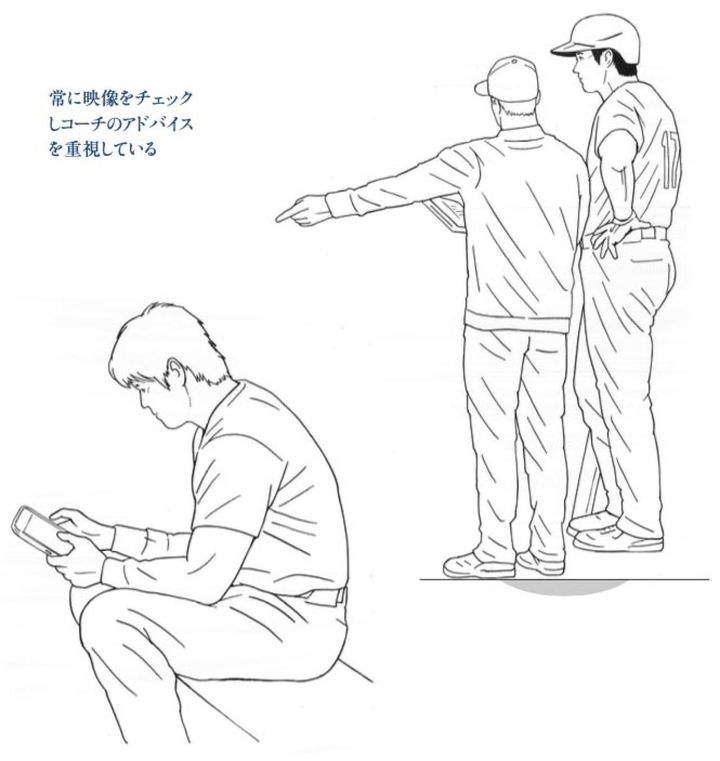 常に映像をチェックしコーチのアドバイスを重視している

17