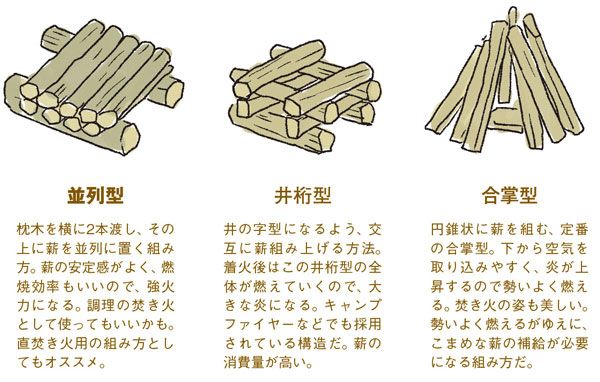 並列型

枕木を横に2本渡し、その上に薪を並列に置く組み方。薪の安定感がよく、燃焼効率もいいので、強火力になる。調理の焚き火として使ってもいいかも。直焚き火用の組み方としてもオススメ。

井桁型

井の字型になるよう、交互に薪組み上げる方法。着火後はこの井桁型の全体が燃えていくので、大きな炎になる。キャンプファイヤーなどでも採用されている構造だ。薪の消費量が高い。

合掌型

円錐状に薪を組む、定番の合掌型。下から空気を取り込みやすく、炎が上昇するので勢いよく燃える。焚き火の姿も美しい。勢いよく燃えるがゆえに、こまめな薪の補給が必要になる組み方だ。