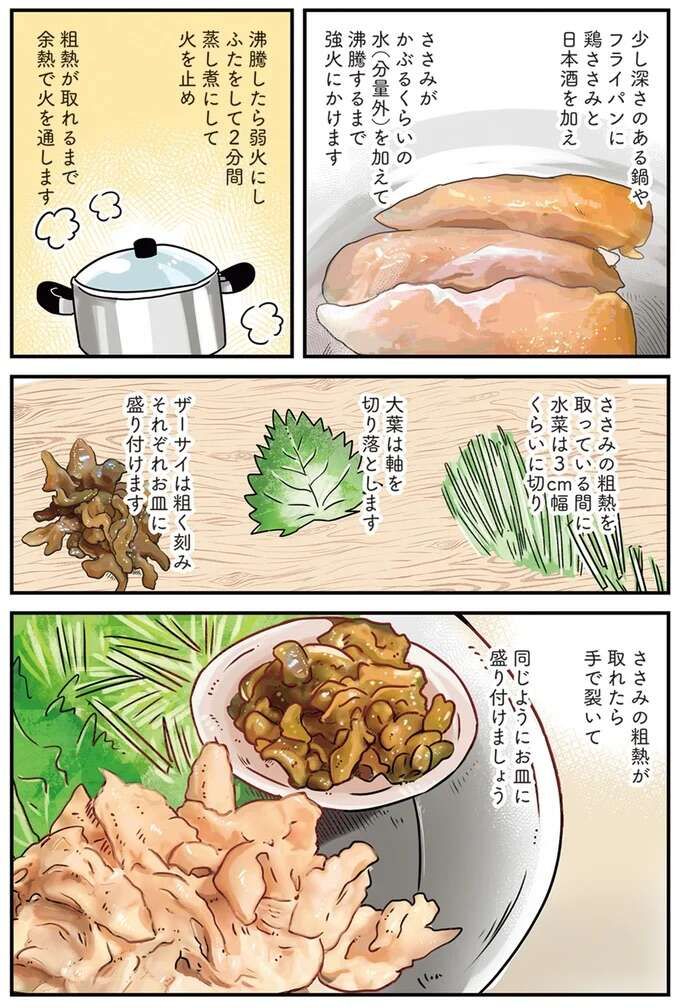 少し深さのある鍋やフライパンに鶏ささみと日本酒を加え

ささみがかぶるくらいの水(分量外)を加えて沸騰するまで強火にかけます

沸騰したら弱火にしふたをして2分間蒸し煮にして火を止め

粗熱が取れるまで余熱で火を通します

ささみの粗熱を取っている間に水菜は3cm幅くらいに切り

大葉は軸を切り落とします

ザーサイは粗く刻みそれぞれお皿に盛り付けます

ささみの粗熱が取れたら手で裂いて

同じようにお皿に盛り付けましょう