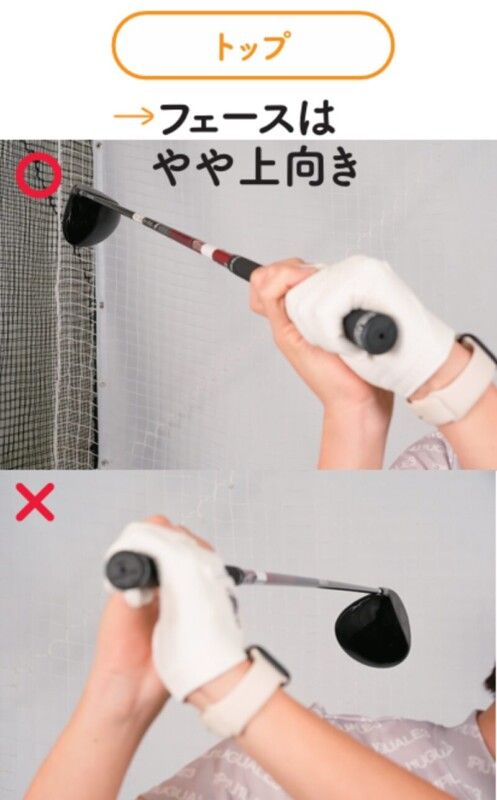 トップ

→フェースは
やや上向き

○

×