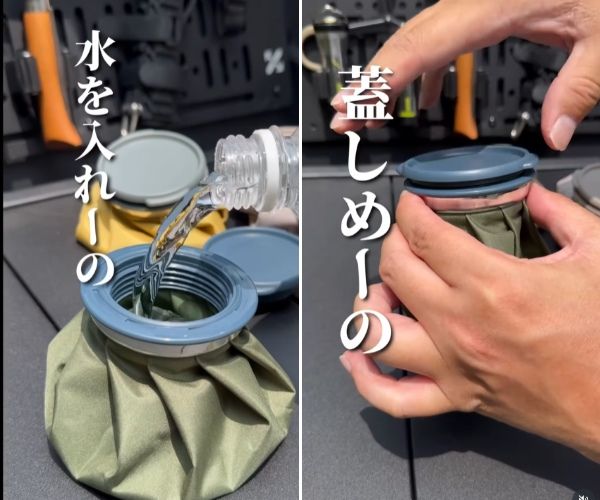 水を入れーの

蓋しめーの