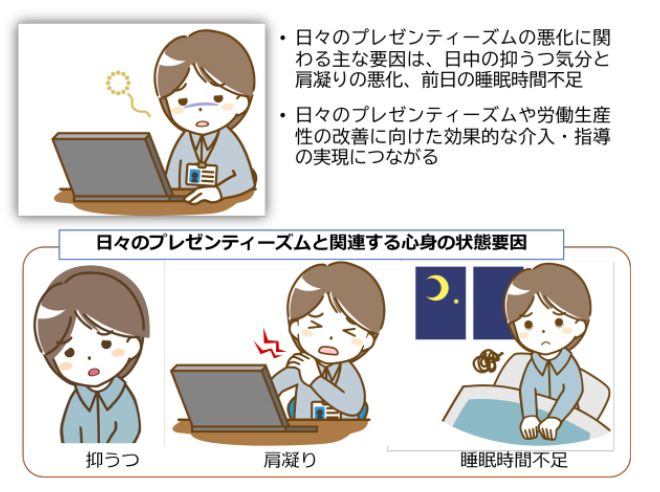 • 日々のプレゼンティーズムの悪化に関わる主な要因は、日中の抑うつ気分と肩凝りの悪化、前日の睡眠時間不足

• 日々のプレゼンティーズムや労働生産性の改善に向けた効果的な介入・指導の実現につながる

日々のプレゼンティーズムと関連する心身の状態要因

抑うつ

肩凝り

睡眠時間不足