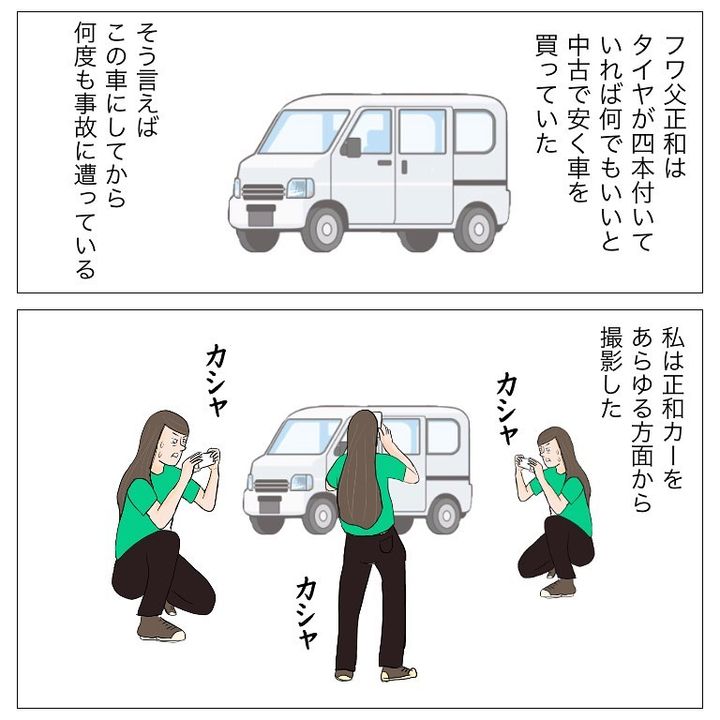 フワ父正和はタイヤが四本付いていれば何でもいいと中古で安く車を買っていた

そう言えばこの車にしてから何度も事故に遭っている

私は正和カーをあらゆる方面から撮影した

カシャ

カシャ

カシャ