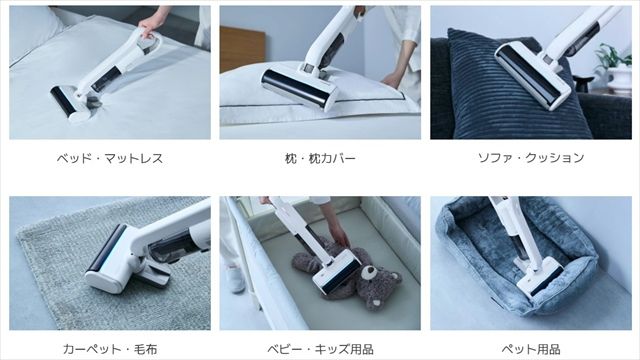 ベッド・マットレス

枕・枕カバー

ソファ・クッション

カーペット・毛布

ベビー・キッズ用品

ペット用品