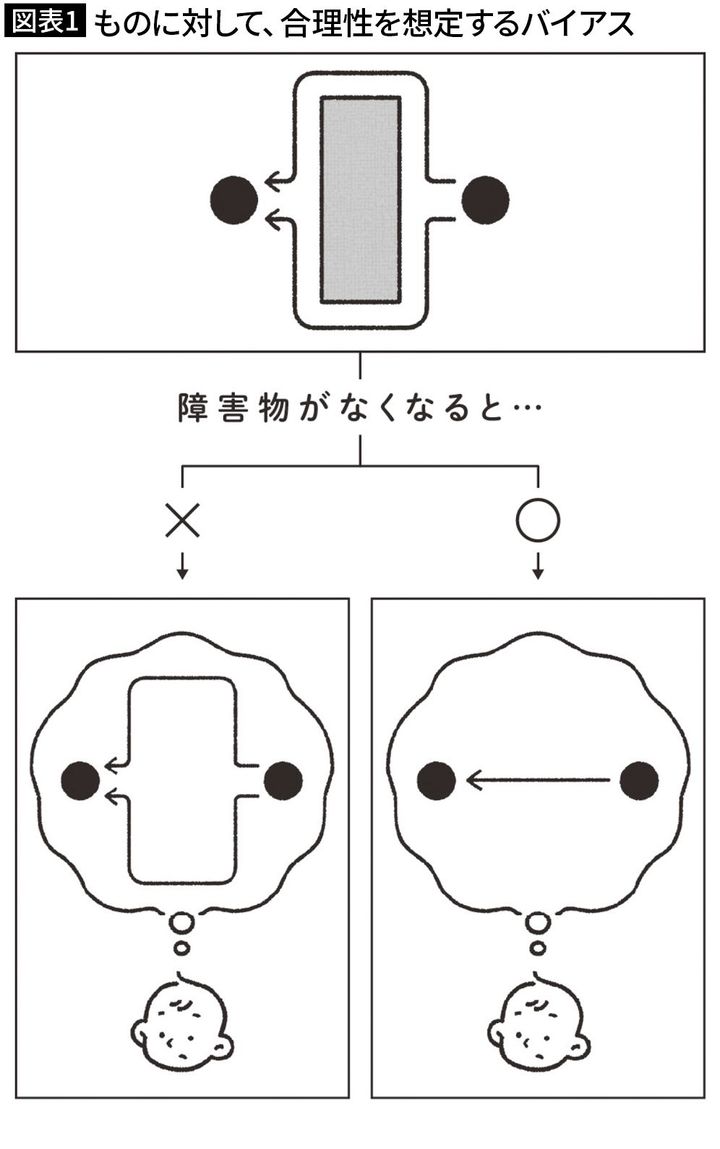 図表1 ものに対して、合理性を想定するバイアス

障害物がなくなると…

×

○