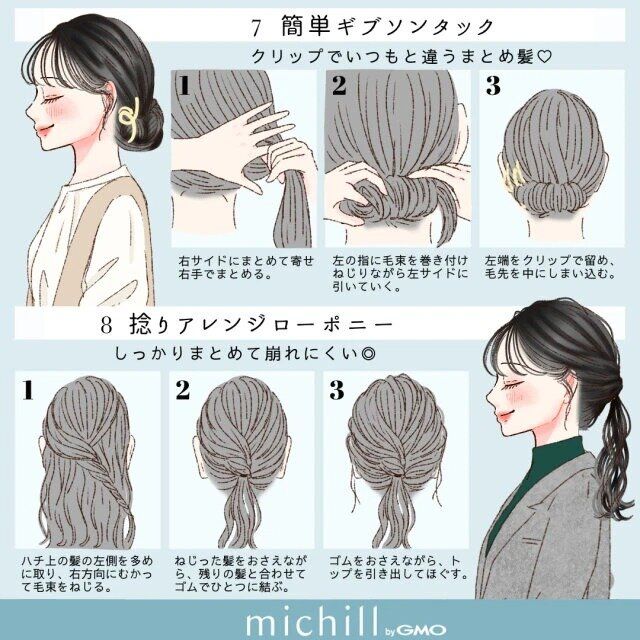 7 簡単ギブソンタック

クリップでいつもと違うまとめ髪♡

1

右サイドにまとめて寄せ右手でまとめる。

2

左の指に毛束を巻き付けねじりながら左サイドに引いていく。

3

左端をクリップで留め、毛先を中にしまい込む。

8 捻りアレンジローポニー

しっかりまとめて崩れにくい◎

1

ハチ上の髪の左側を多めに取り、右方向にむかって毛束をねじる。

2

ねじった髪をおさえながら、残りの髪と合わせてゴムでひとつに結ぶ。

3

ゴムをおさえながら、トップを引き出してほぐす。

michill by GMO