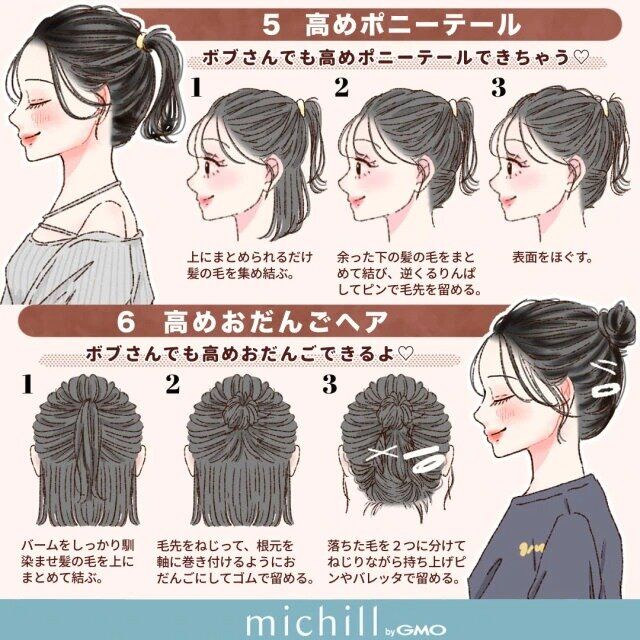 5 高めポニーテール

ボブさんでも高めポニーテールできちゃう♡

1

上にまとめられるだけ髪の毛を集め結ぶ。

2

余った下の髪の毛をまとめて結び、逆くるりんぱしてピンで毛先を留める。

3

表面をほぐす。

6 高めおだんごヘア

ボブさんでも高めおだんごできるよ♡

1

バームをしっかり馴染ませ髪の毛を上にまとめて結ぶ。

2

毛先をねじって、根元を軸に巻き付けるようにおだんごにしてゴムで留める。

3

落ちた毛を2つに分けてねじりながら持ち上げピンやバレッタで留める。

michill by GMO