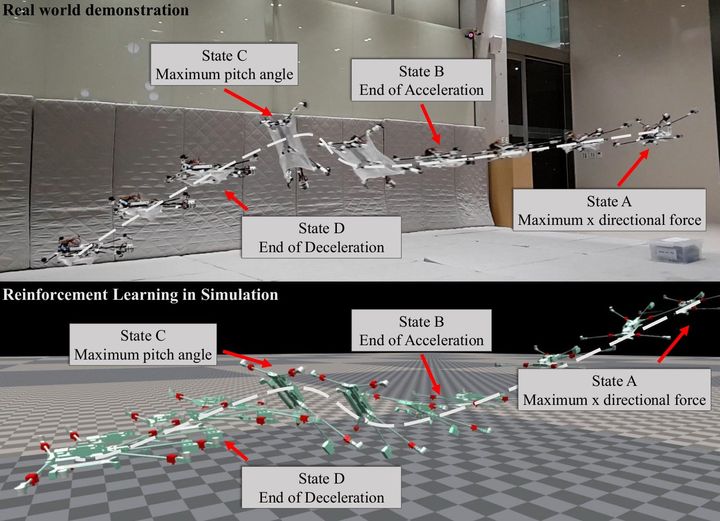 Real world demonstration

State C
Maximum pitch angle

State B
End of Acceleration

State A
Maximum x directional force

State D
End of Deceleration

Reinforcement Learning in Simulation

State C
Maximum pitch angle

State B
End of Acceleration

State A
Maximum x directional force

State D
End of Deceleration