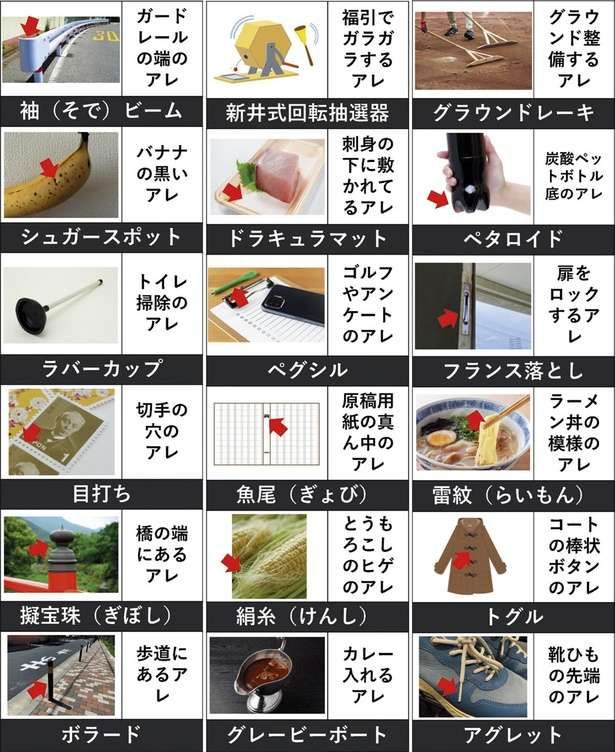 ガードレールの端のアレ

袖（そで）ビーム

福引でガラガラするアレ

新井式回転抽選器

グラウンド整備するアレ

グラウンドレーキ

バナナの黒いアレ

シュガースポット

刺身の下に敷かれてるアレ

ドラキュラマット

炭酸ペットボトル底のアレ

ペタロイド

トイレ掃除のアレ

ラバーカップ

ゴルフやアンケートのアレ

ペグシル

扉をロックするアレ

フランス落とし

切手の穴のアレ

目打ち

原稿用紙の真ん中のアレ

魚尾（ぎょび）

ラーメン丼の模様のアレ

雷紋（らいもん）

橋の端にあるアレ

擬宝珠（ぎぼし）

とうもろこしのヒゲのアレ

絹糸（けんし）

コートの棒状ボタンのアレ

トグル

歩道にあるアレ

ボラード

カレー入れるアレ

グレービーボート

靴ひもの先端のアレ

アグレット