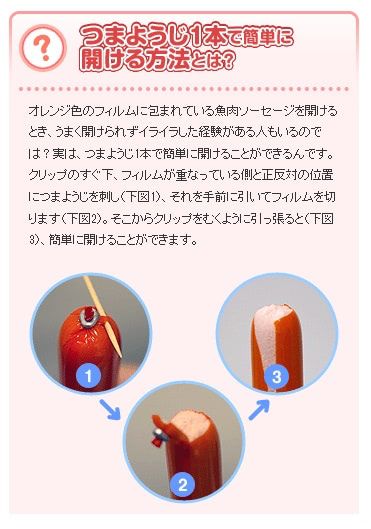 ?

つまようじ1本で簡単に開ける方法とは?

オレンジ色のフィルムに包まれている魚肉ソーセージを開けるとき、うまく開けられずイライラした経験がある人もいるのでは？実は、つまようじ1本で簡単に開けることができるんです。クリップのすぐ下、フィルムが重なっている側と正反対の位置につまようじを刺し(下図1)、それを手前に引いてフィルムを切ります(下図2)。そこからクリップをむくように引っ張ると(下図3)、簡単に開けることができます。

1

2

3