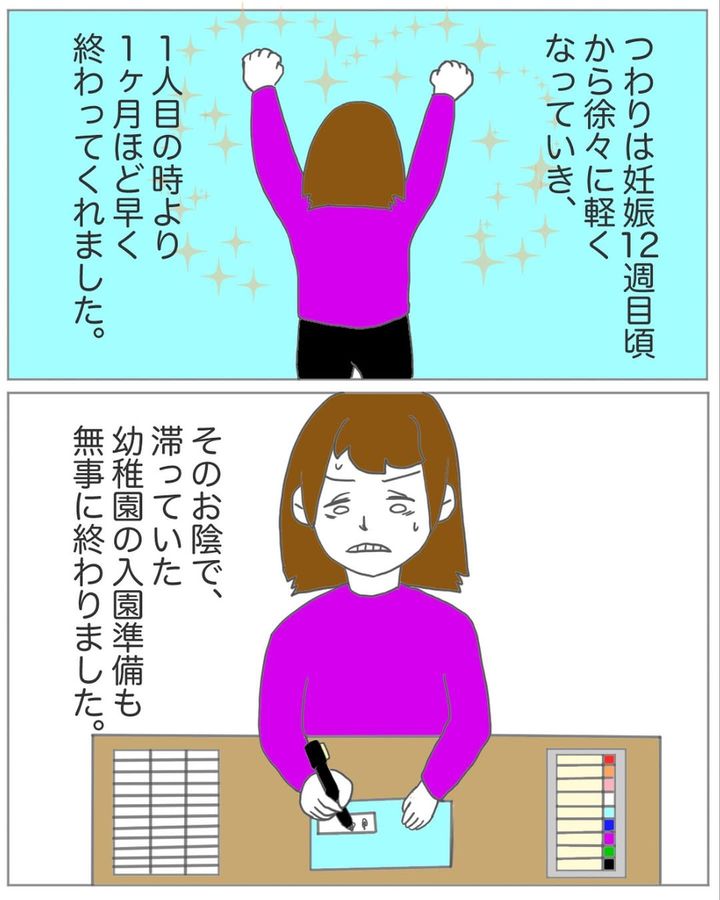 つわりは妊娠12週目頃から徐々に軽くなっていき、

1人目の時より1ヶ月ほど早く終わってくれました。

そのお陰で、滞っていた幼稚園の入園準備も無事に終わりました。