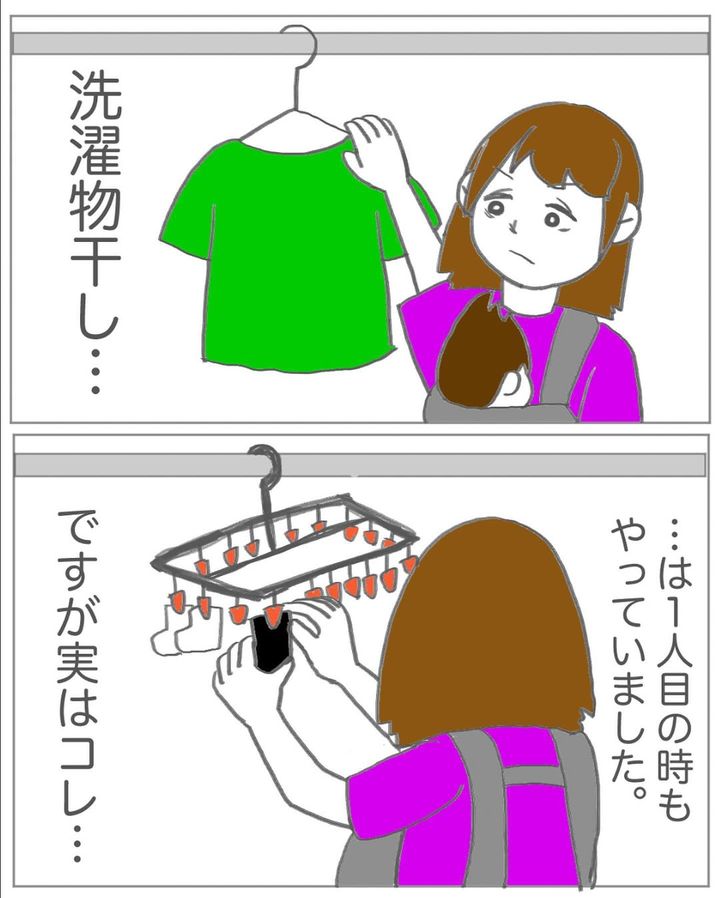 洗濯物干し…

…は1人目の時もやっていました。

ですが実はコレ…